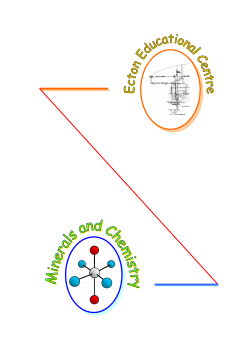 Ecton Educational Centre

Minerals and Chemistry