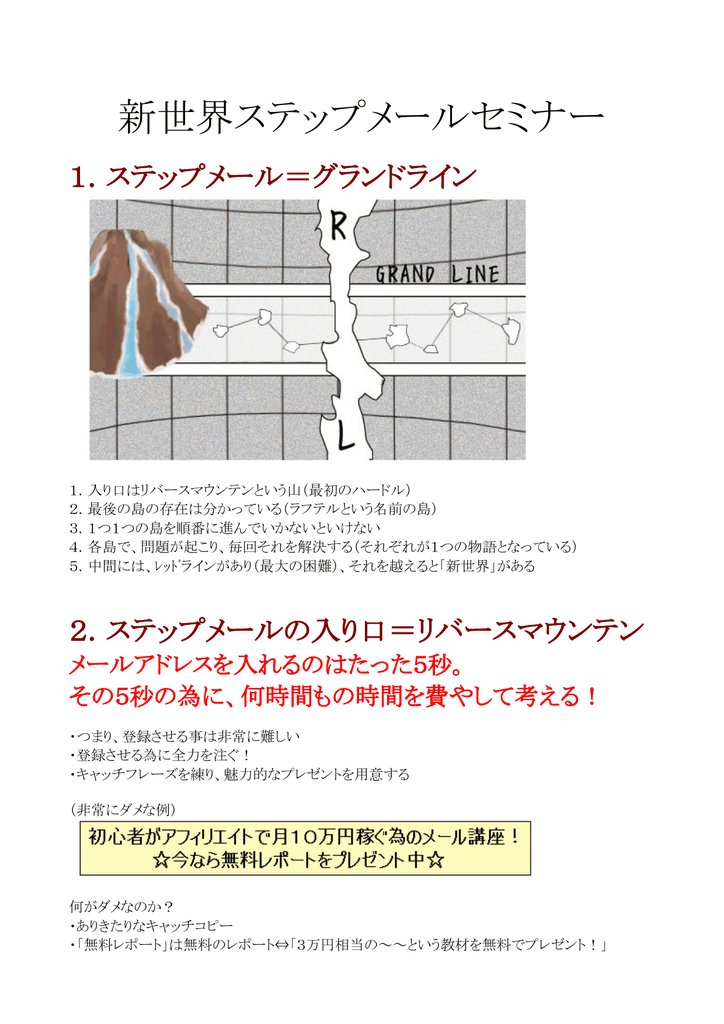 新世界ステップメールセミナー

1. ステップメール＝グランドライン

R
GRAND LINE
L

1. 入り口はリバースマウンテンという山（最初のハードル）
2. 最後の島の存在は分かっている（ラフテルという名前の島）
3. 1つ1つの島を順番に進んでいかないといけない
4. 各島で、問題が起こり、毎回それを解決する（それぞれが1つの物語となっている）
5. 中間には、レッドラインがあり（最大の困難）、それを越えると「新世界」がある

2. ステップメールの入り口＝リバースマウンテン
メールアドレスを入れるのはたった5秒。
その5秒の為に、何時間もの時間を費やして考える！

・つまり、登録させる事は非常に難しい
・登録させる為に全力を注ぐ！
・キャッチフレーズを練り、魅力的なプレゼントを用意する

（非常にダメな例）
初心者がアフィリエイトで月10万円稼ぐ為のメール講座！
☆今なら無料レポートをプレゼント中☆

何がダメなのか？
・ありきたりなキャッチコピー
・「無料レポート」は無料のレポート⇔「3万円相当の～～という教材を無料でプレゼント！」